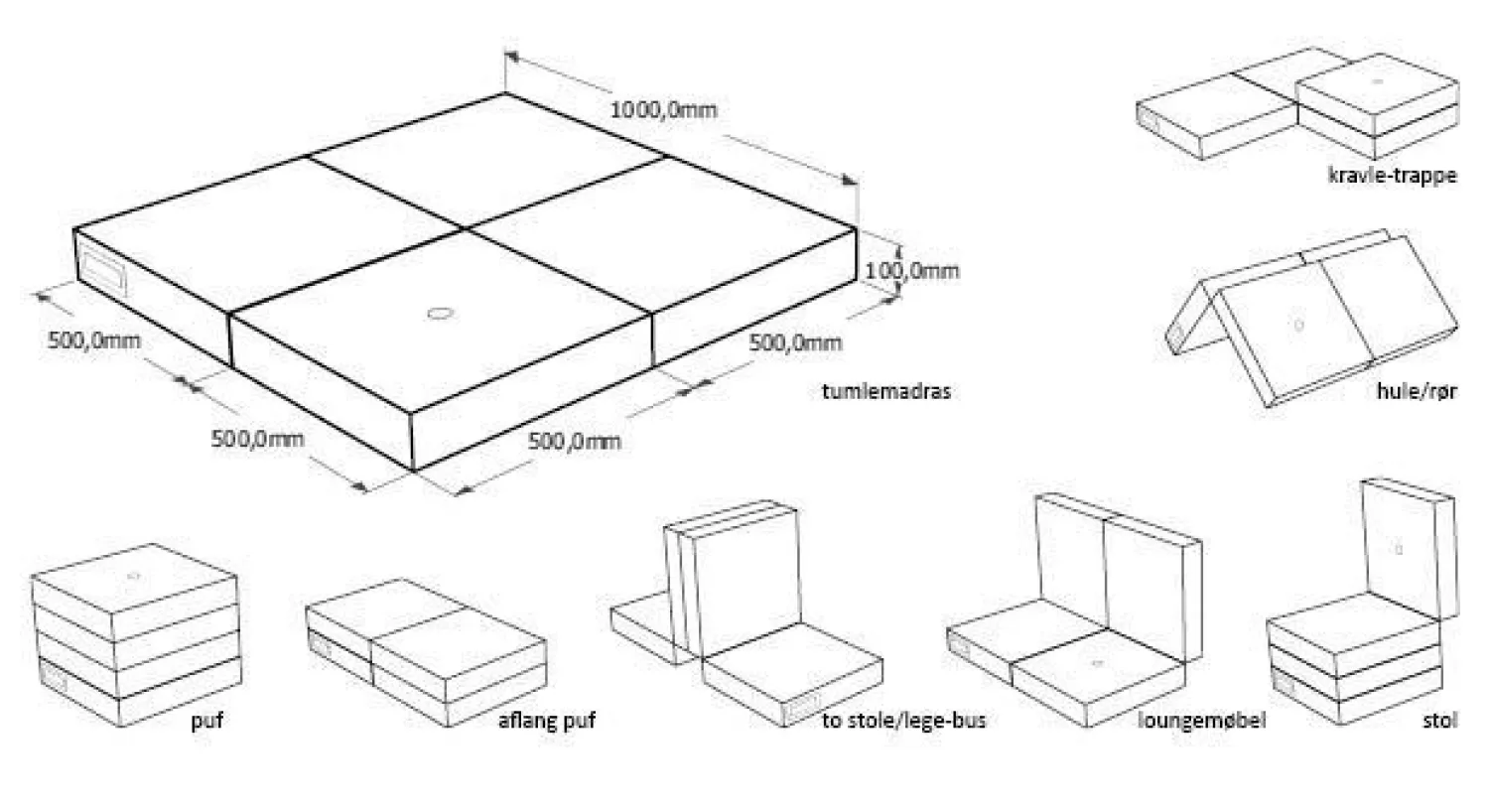 1000,0mm

100,0mm

500,0mm

500,0mm

500,0mm

500,0mm

tumlemadras

kravle-trappe

hule/rør

puf

aflang puf

to stole/lege-bus

loungemøbel

stol