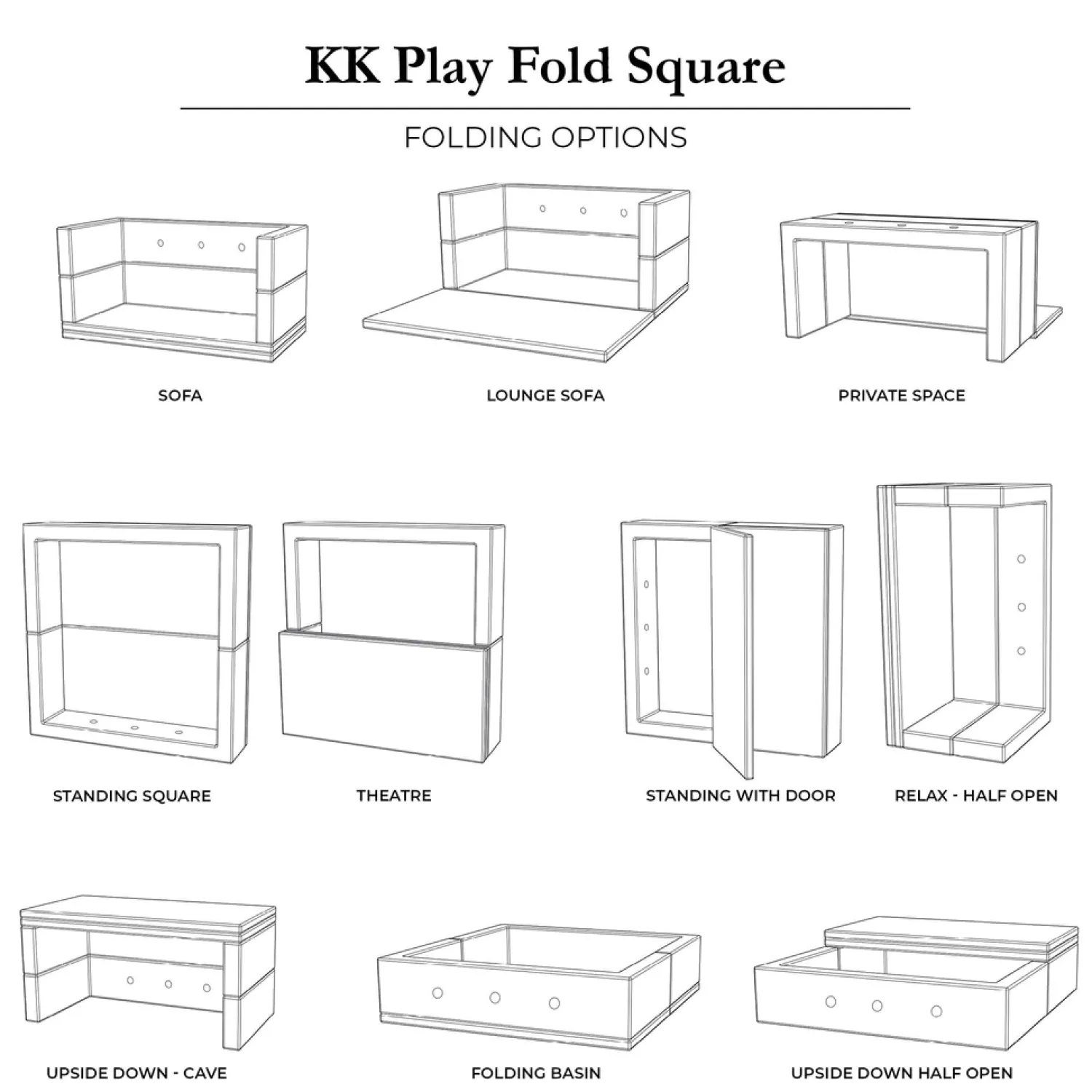 KK Play Fold Square

FOLDING OPTIONS

SOFA

LOUNGE SOFA

PRIVATE SPACE

STANDING SQUARE

THEATRE

STANDING WITH DOOR

RELAX - HALF OPEN

UPSIDE DOWN - CAVE

FOLDING BASIN

UPSIDE DOWN HALF OPEN